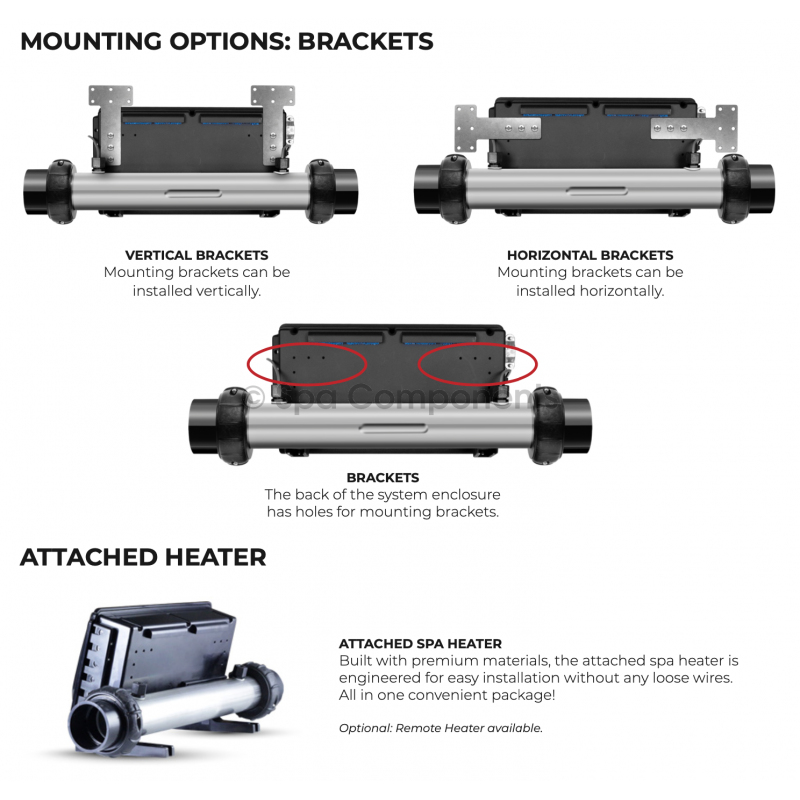 MOUNTING OPTIONS: BRACKETS

VERTICAL BRACKETS
Mounting brackets can be installed vertically.

HORIZONTAL BRACKETS
Mounting brackets can be installed horizontally.

© Spa Components

BRACKETS
The back of the system enclosure has holes for mounting brackets.

ATTACHED HEATER

ATTACHED SPA HEATER
Built with premium materials, the attached spa heater is engineered for easy installation without any loose wires. All in one convenient package!

Optional: Remote Heater available.